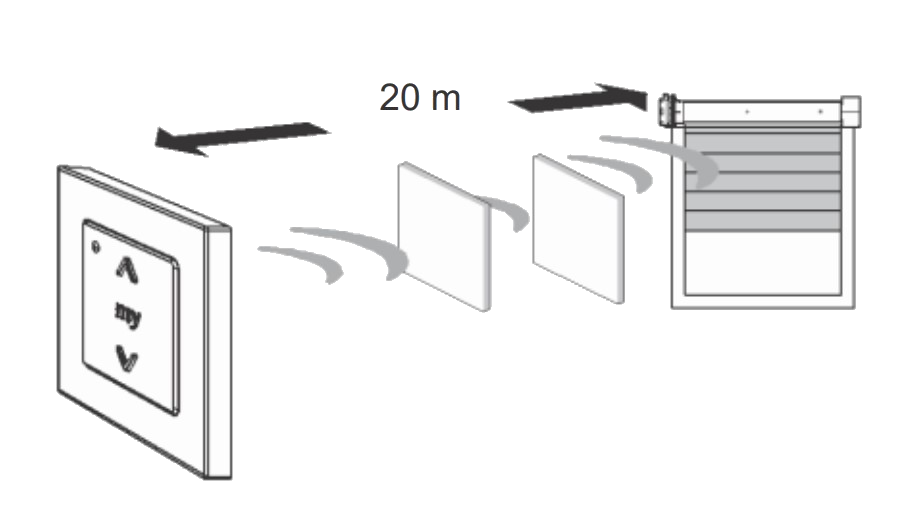 20 m

my